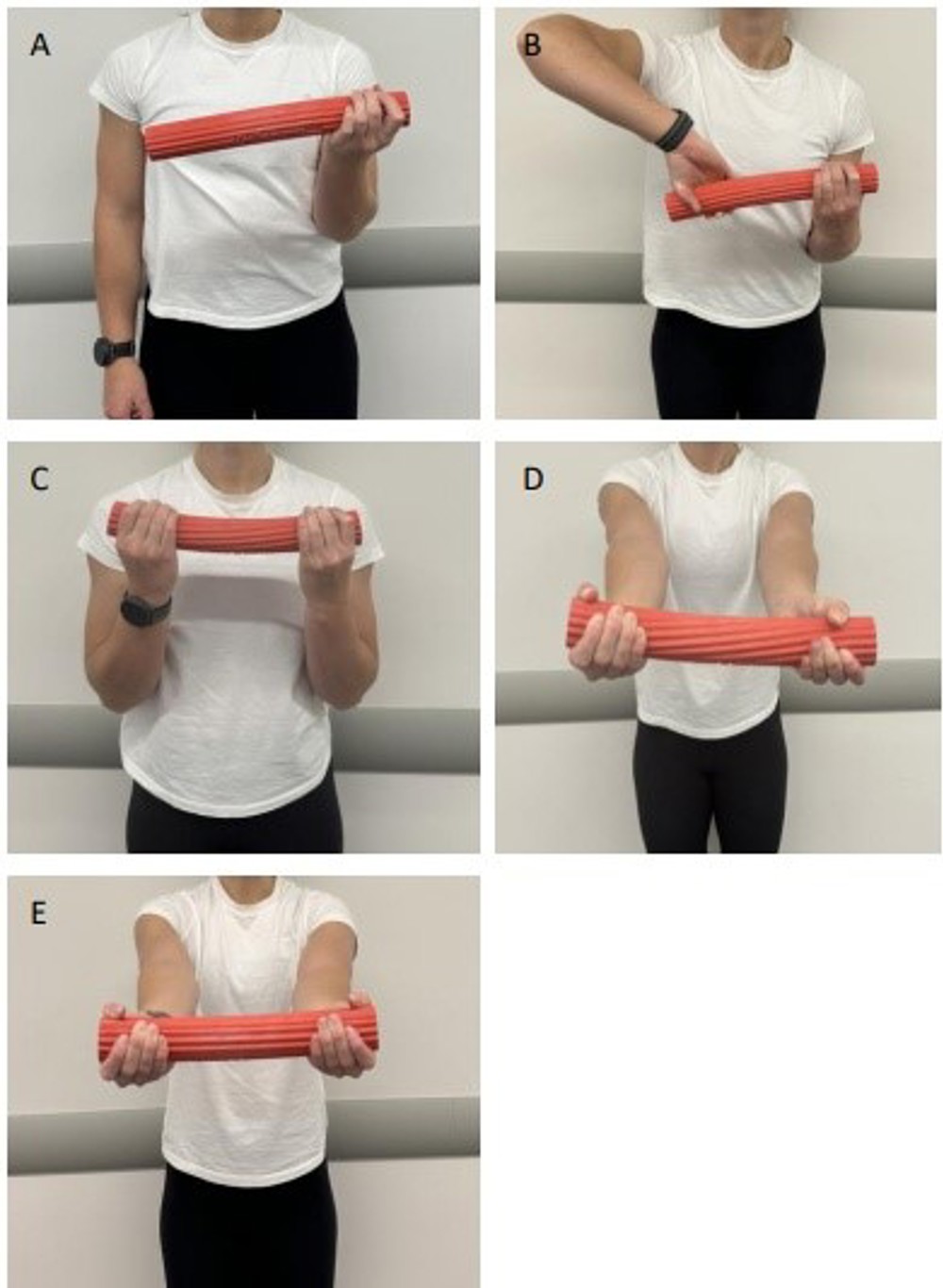 A

B

C

D

E