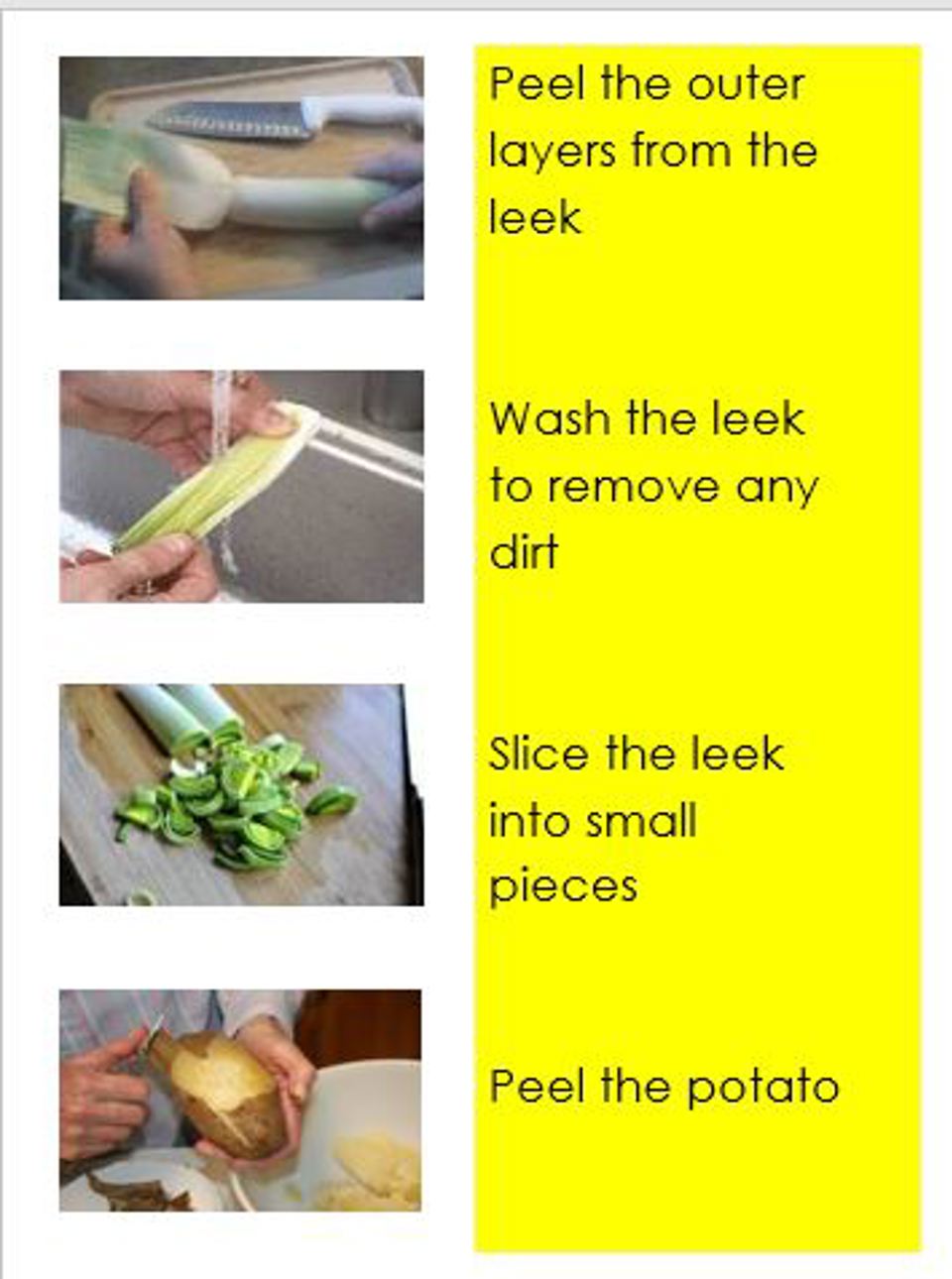 Peel the outer layers from the leek

Wash the leek to remove any dirt

Slice the leek into small pieces

Peel the potato